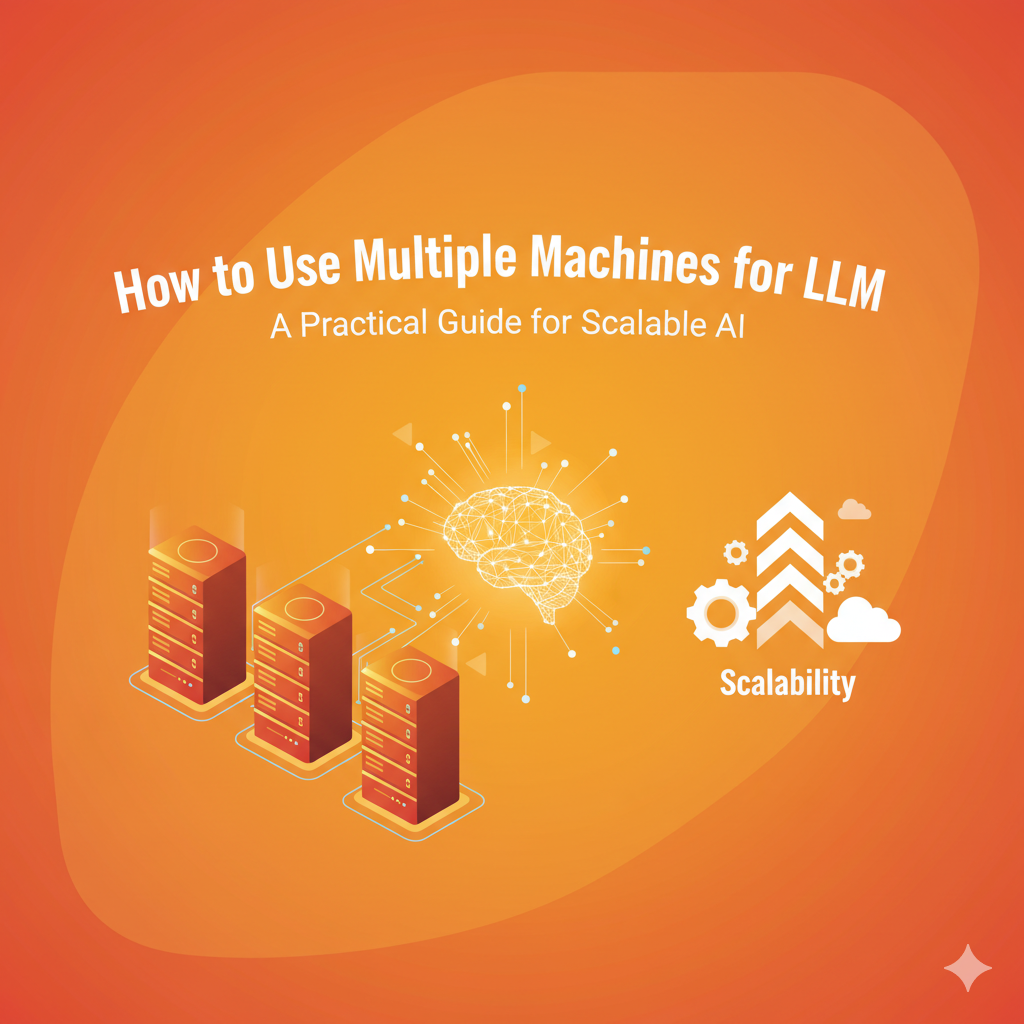 How to Use Multiple Machines for LLM
A Practical Guide for Scalable AI

Scalability